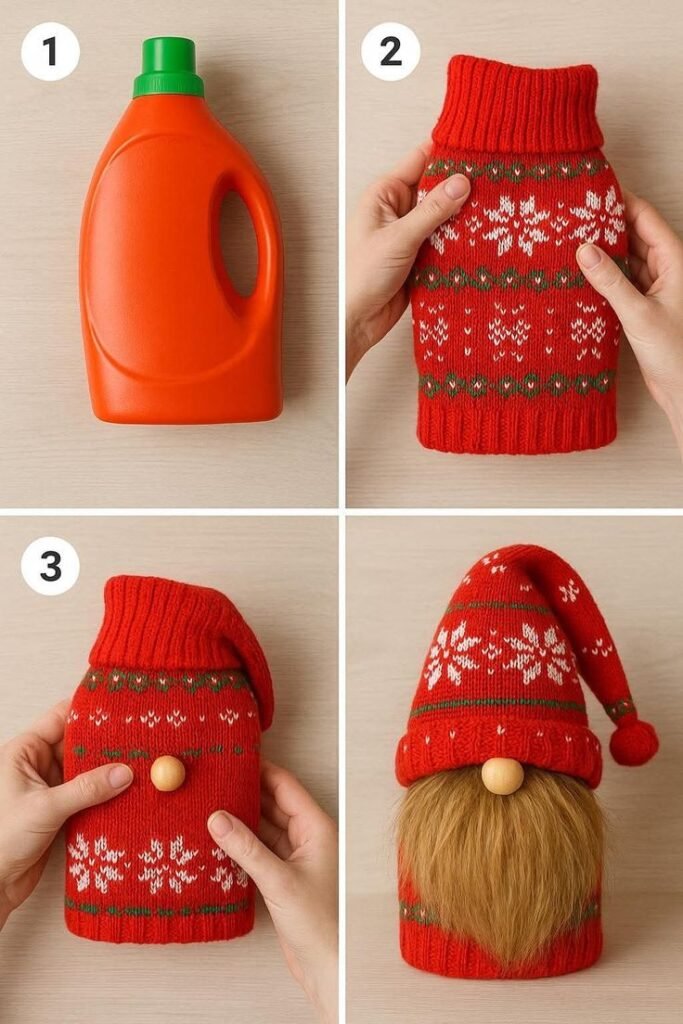 1

2

3